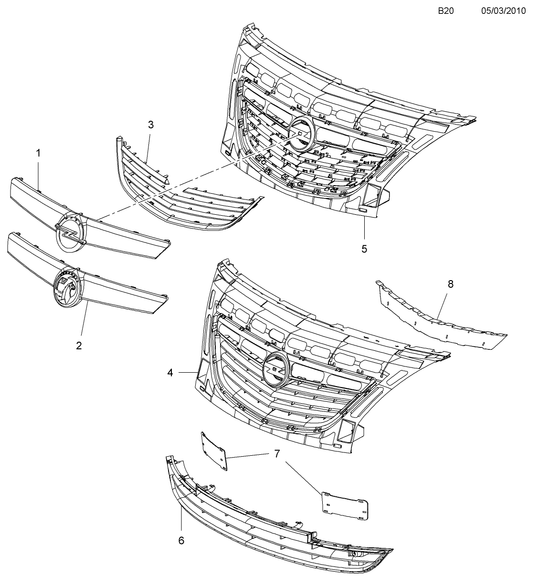 B20 05/03/2010

3

1

5

8

2

4

7

6